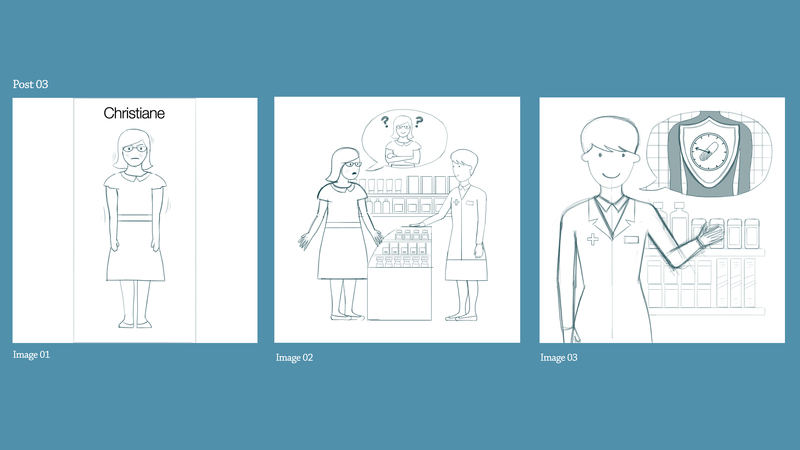 Post 03

Christiane

Image 01

? ?

Image 02

Image 03